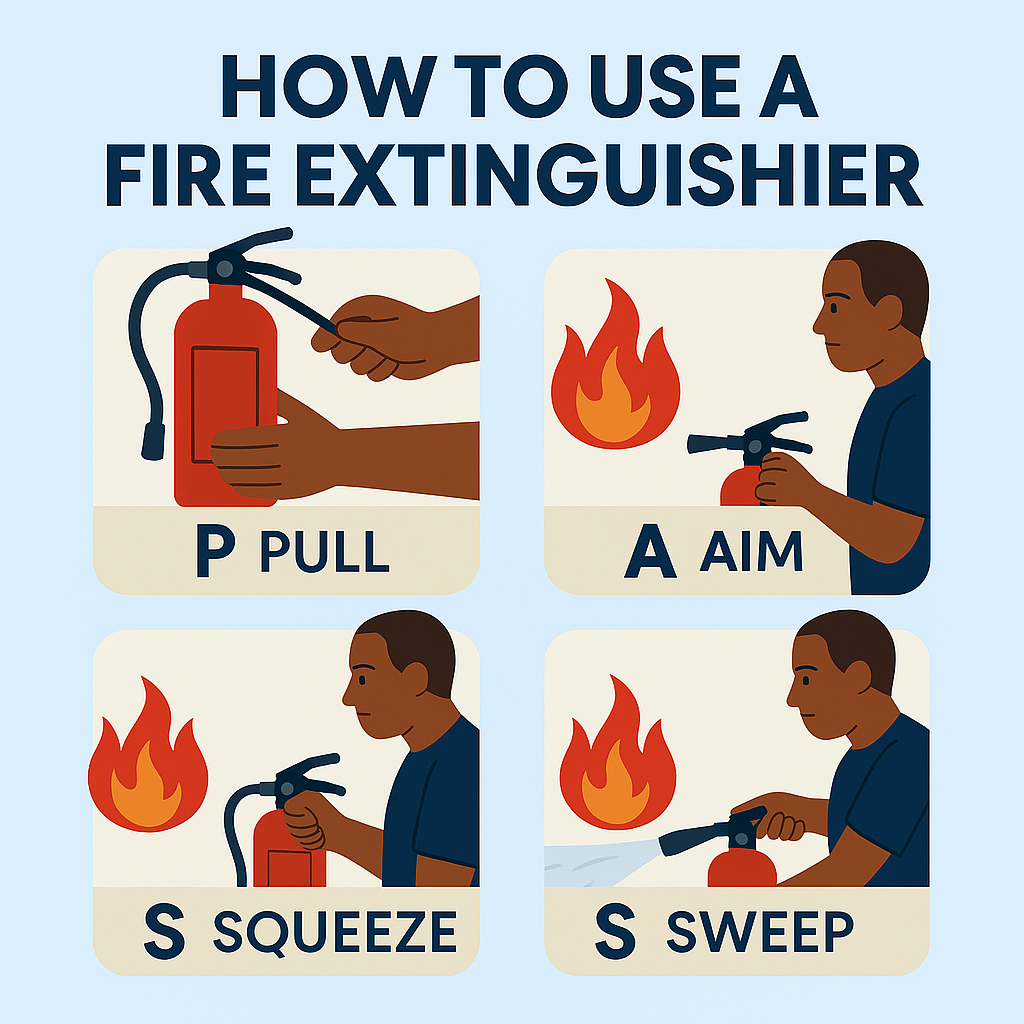 HOW TO USE A FIRE EXTINGUISHIER

P PULL

A AIM

S SQUEEZE

S SWEEP